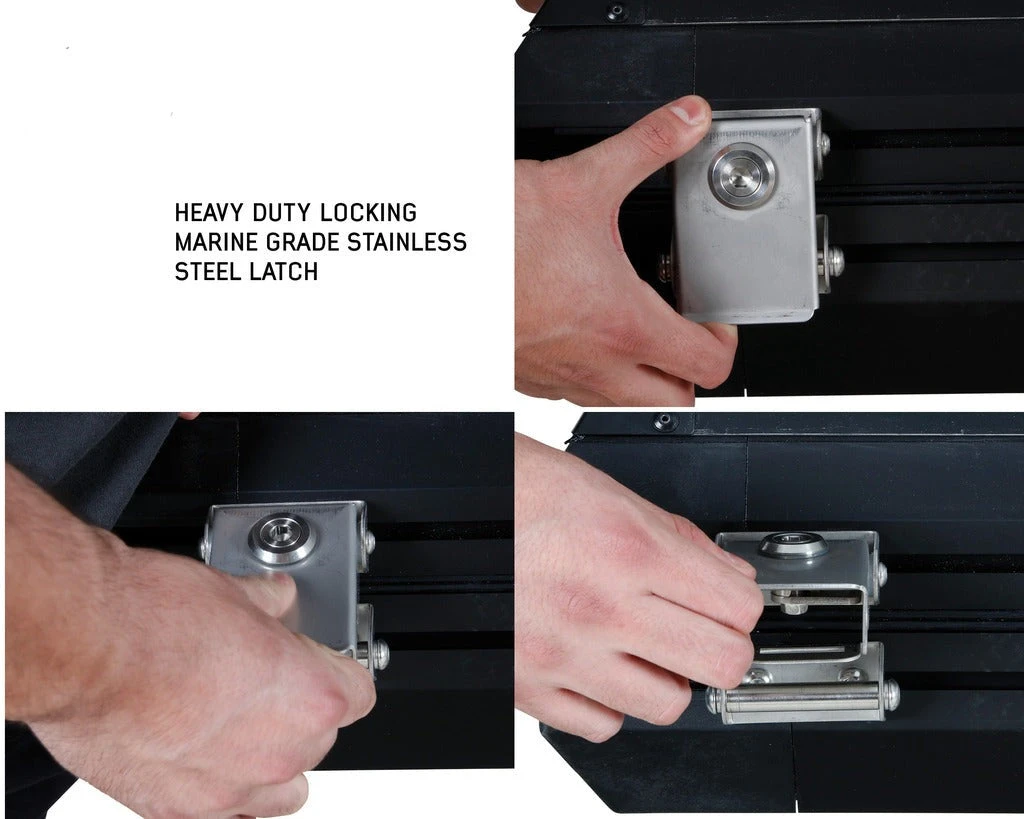 HEAVY DUTY LOCKING MARINE GRADE STAINLESS STEEL LATCH